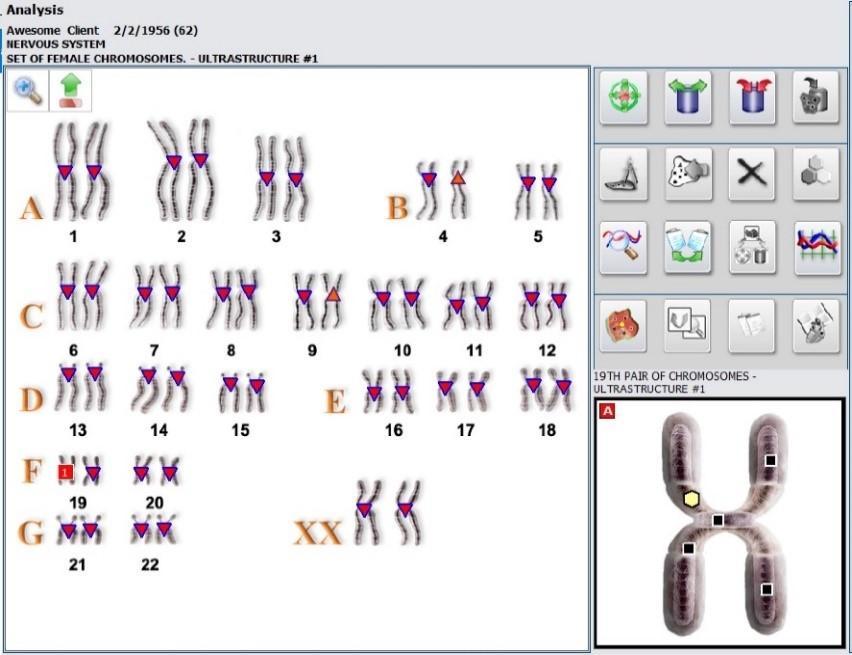 Analysis
Awesome Client 2/2/1956 (62)
NERVOUS SYSTEM
SET OF FEMALE CHROMOSOMES. - ULTRASTRUCTURE #1

A
1
2
3
B
4
5
C
6
7
8
9
10
11
12
D
13
14
15
E
16
17
18
F
1
19
20
G
21
22
XX

19TH PAIR OF CHROMOSOMES - ULTRASTRUCTURE #1
A